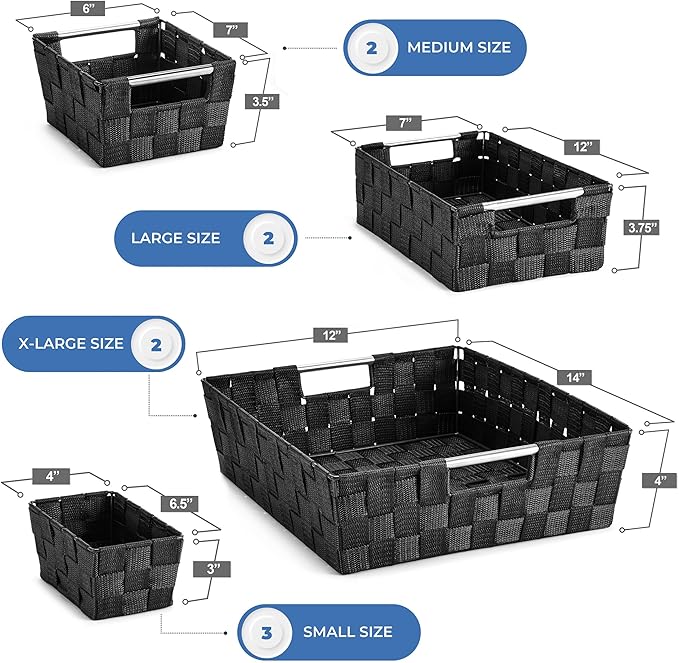 6"
7"
3.5"
2 MEDIUM SIZE

7"
12"
3.75"
LARGE SIZE 2

X-LARGE SIZE 2
12"
14"
4"

4"
6.5"
3"
3 SMALL SIZE