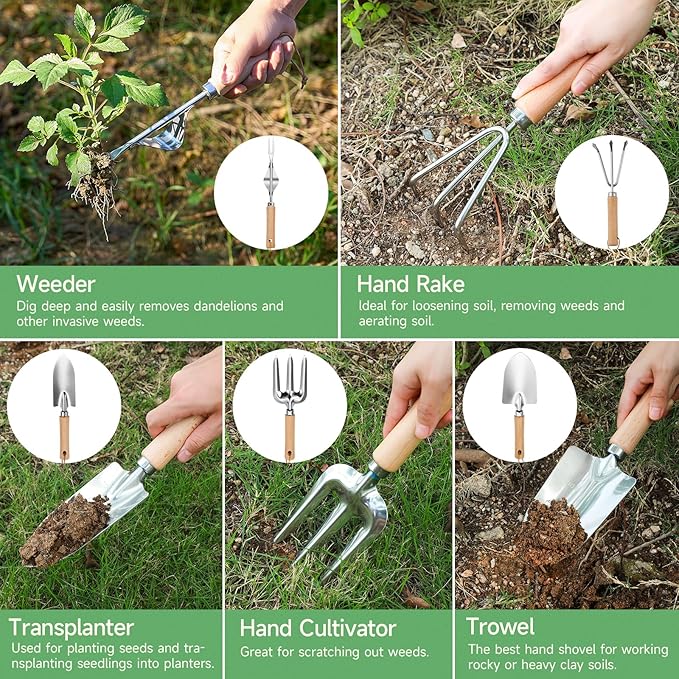 Weeder
Dig deep and easily removes dandelions and other invasive weeds.

Hand Rake
Ideal for loosening soil, removing weeds and aerating soil.

Transplanter
Used for planting seeds and transplanting seedlings into planters.

Hand Cultivator
Great for scratching out weeds.

Trowel
The best hand shovel for working rocky or heavy clay soils.