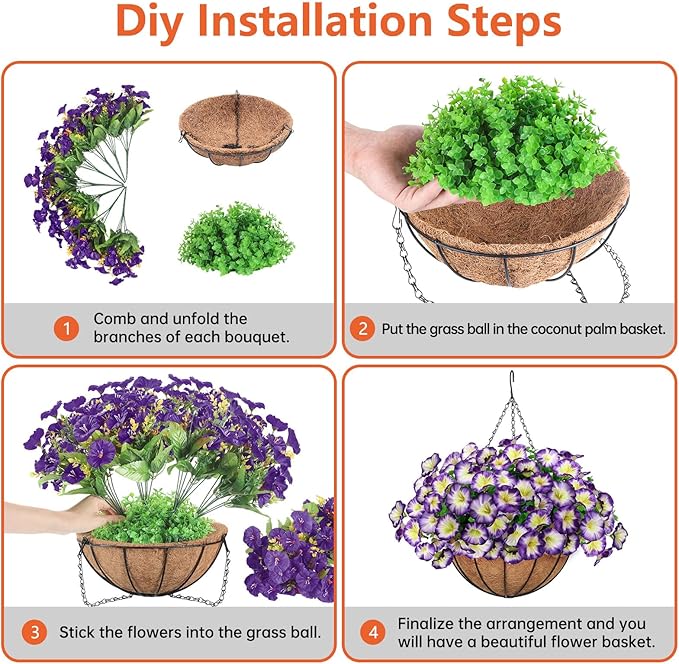 Diy Installation Steps

1 Comb and unfold the branches of each bouquet.

2 Put the grass ball in the coconut palm basket.

3 Stick the flowers into the grass ball.

4 Finalize the arrangement and you will have a beautiful flower basket.