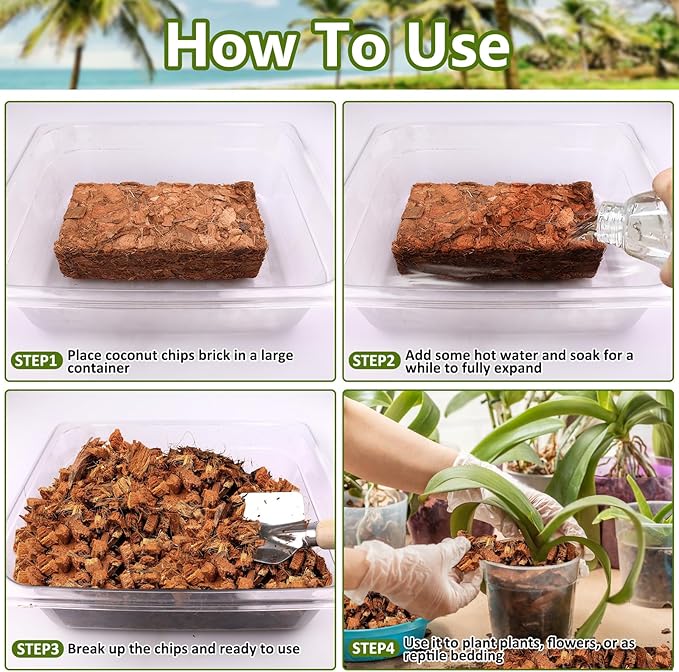 How To Use

STEP1 Place coconut chips brick in a large container

STEP2 Add some hot water and soak for a while to fully expand

STEP3 Break up the chips and ready to use

STEP4 Use it to plant plants, flowers, or as reptile bedding