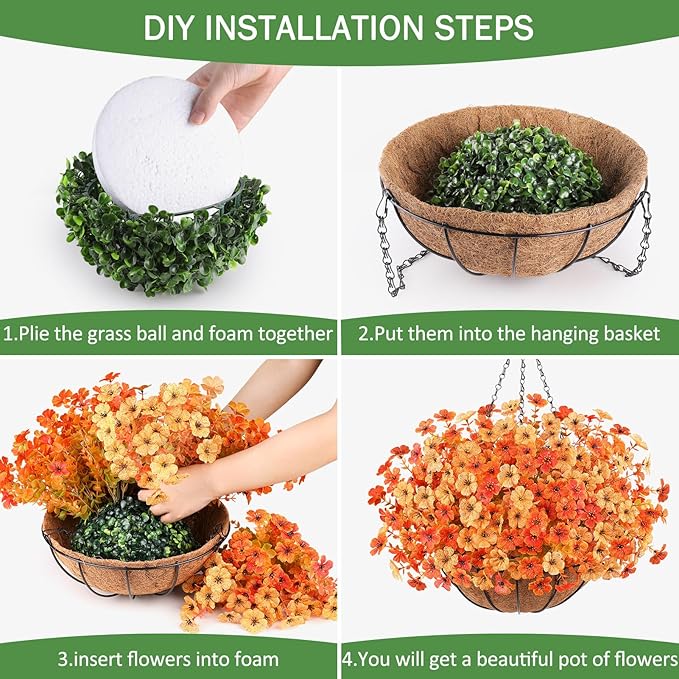 DIY INSTALLATION STEPS

1.Plie the grass ball and foam together

2.Put them into the hanging basket

3.insert flowers into foam

4.You will get a beautiful pot of flowers