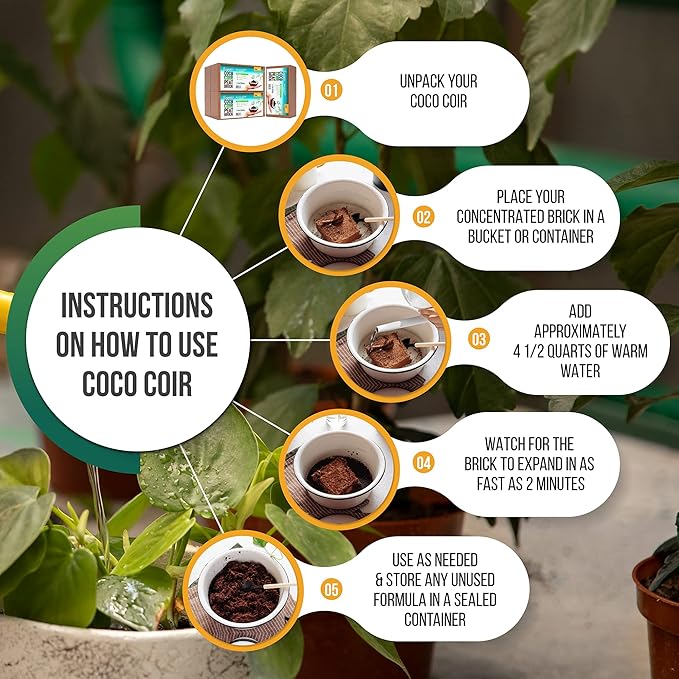 INSTRUCTIONS ON HOW TO USE COCO COIR

01 UNPACK YOUR COCO COIR

02 PLACE YOUR CONCENTRATED BRICK IN A BUCKET OR CONTAINER

03 ADD APPROXIMATELY 4 1/2 QUARTS OF WARM WATER

04 WATCH FOR THE BRICK TO EXPAND IN AS FAST AS 2 MINUTES

05 USE AS NEEDED & STORE ANY UNUSED FORMULA IN A SEALED CONTAINER