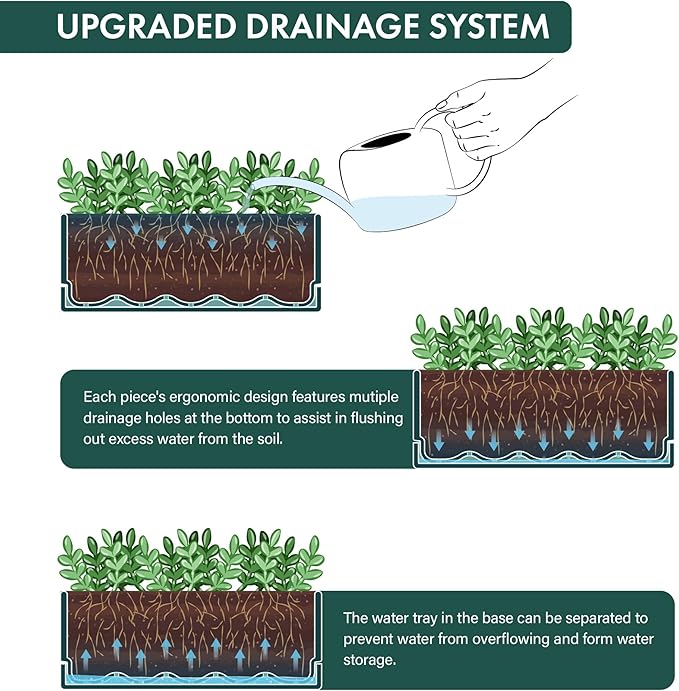 UPGRADED DRAINAGE SYSTEM

Each piece's ergonomic design features mutiple drainage holes at the bottom to assist in flushing out excess water from the soil.

The water tray in the base can be separated to prevent water from overflowing and form water storage.