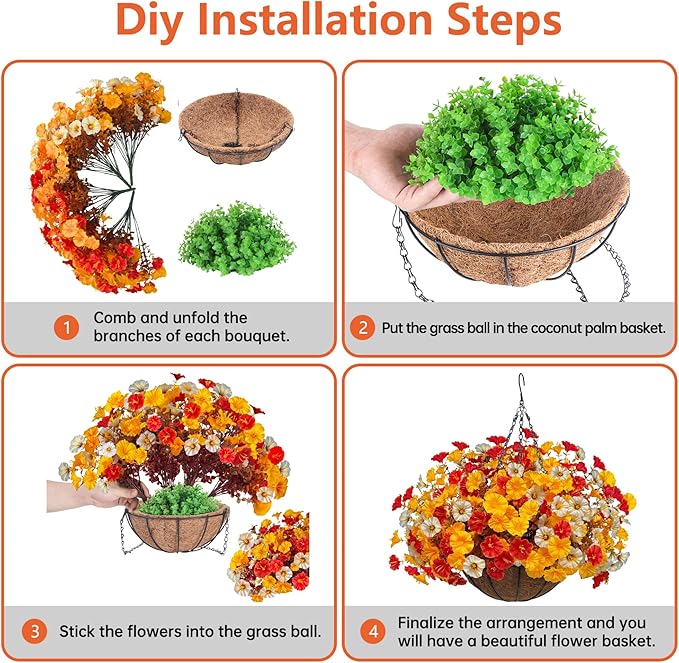 Diy Installation Steps

1 Comb and unfold the branches of each bouquet.

2 Put the grass ball in the coconut palm basket.

3 Stick the flowers into the grass ball.

4 Finalize the arrangement and you will have a beautiful flower basket.