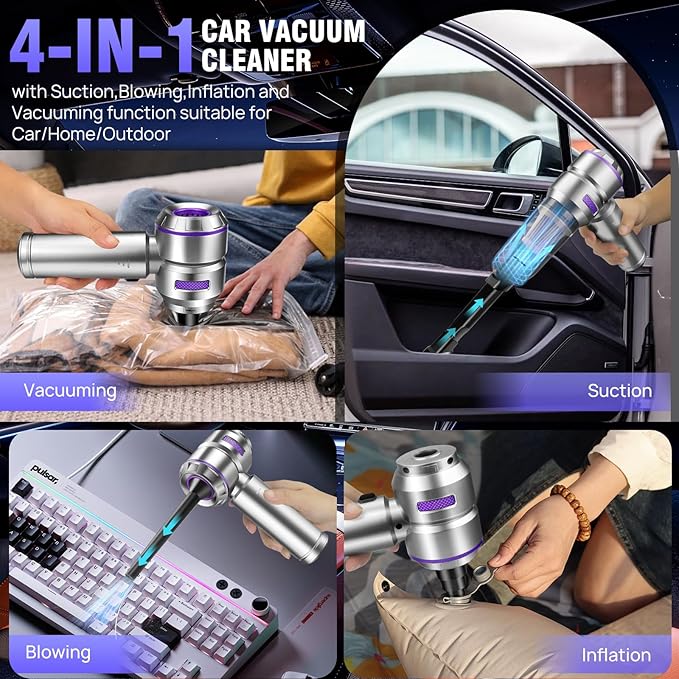 4-IN-1 CAR VACUUM CLEANER

with Suction,Blowing,Inflation and Vacuuming function suitable for Car/Home/Outdoor

Vacuuming

Suction

pulsar

Blowing

Inflation