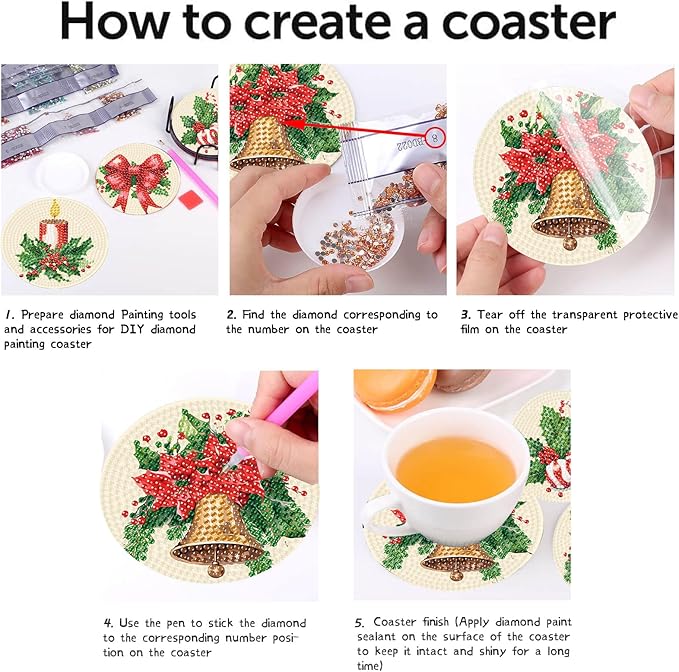 How to create a coaster

8
RD022

1. Prepare diamond Painting tools and accessories for DIY diamond painting coaster

2. Find the diamond corresponding to the number on the coaster

3. Tear off the transparent protective film on the coaster

4. Use the pen to stick the diamond to the corresponding number position on the coaster

5. Coaster finish (Apply diamond paint sealant on the surface of the coaster to keep it intact and shiny for a long time)