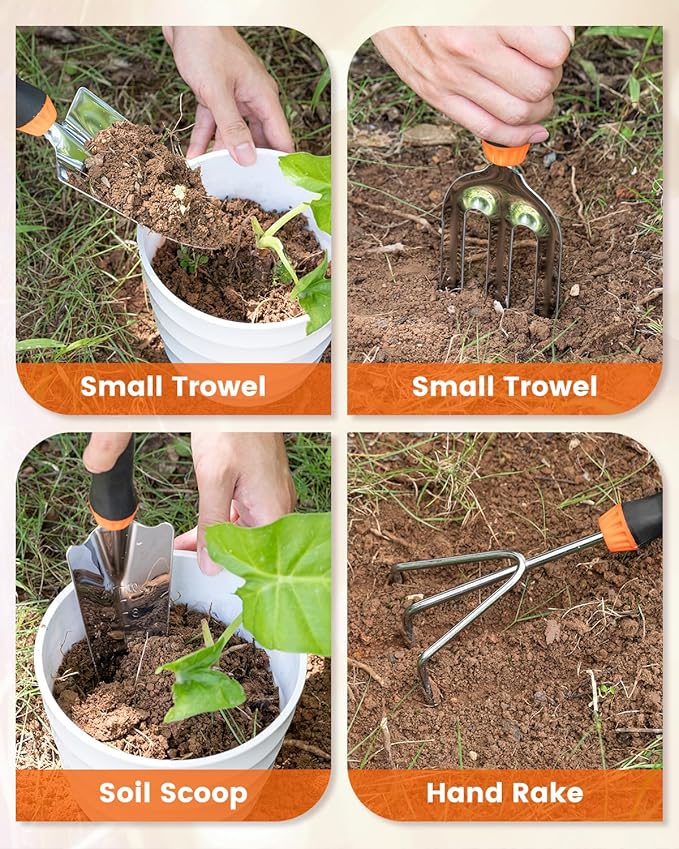 Small Trowel

Small Trowel

Soil Scoop

Hand Rake