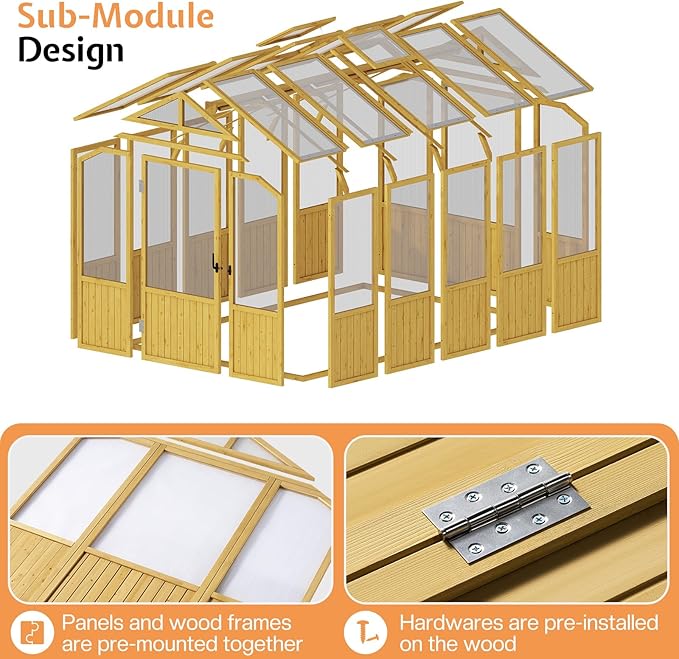 Sub-Module Design

Panels and wood frames are pre-mounted together

Hardwares are pre-installed on the wood