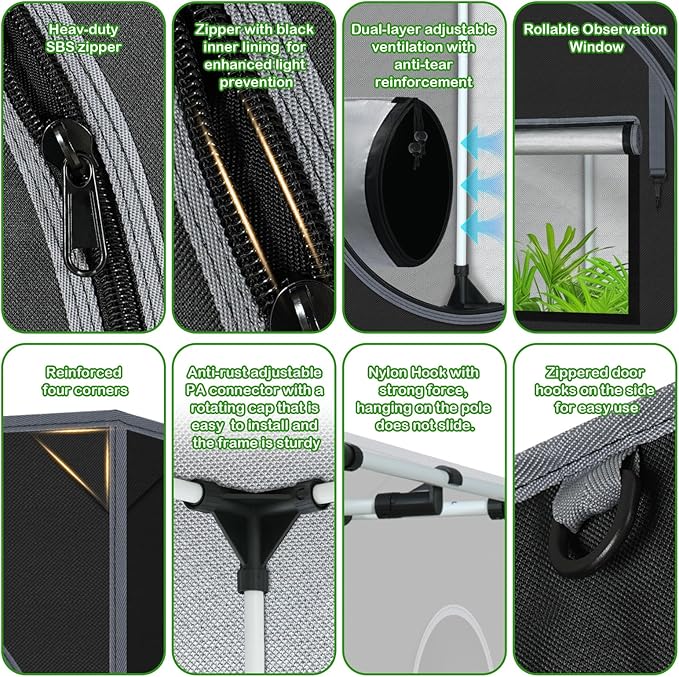 Heav-duty SBS zipper

Zipper with black inner lining for enhanced light prevention

Dual-layer adjustable ventilation with anti-tear reinforcement

Rollable Observation Window

Reinforced four corners

Anti-rust adjustable PA connector with a rotating cap that is easy to install and the frame is sturdy

Nylon Hook with strong force, hanging on the pole does not slide.

Zippered door hooks on the side for easy use