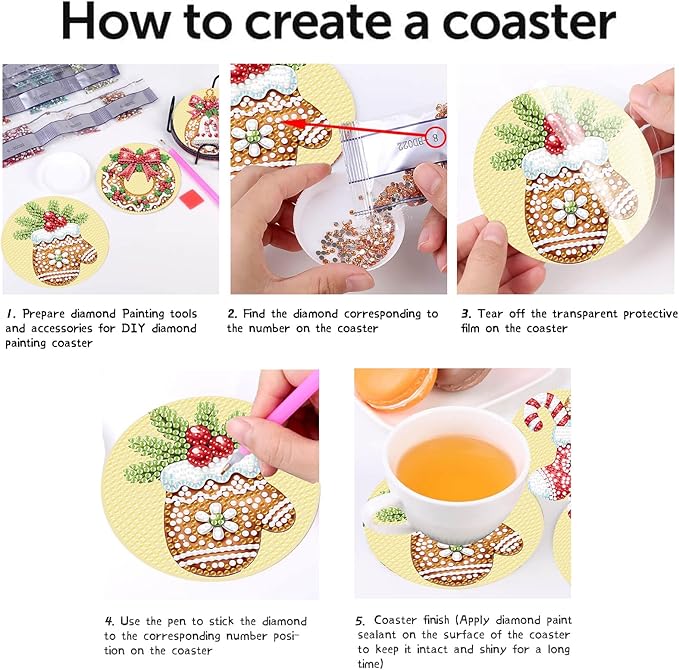 How to create a coaster

8
BD022

1. Prepare diamond Painting tools and accessories for DIY diamond painting coaster

2. Find the diamond corresponding to the number on the coaster

3. Tear off the transparent protective film on the coaster

4. Use the pen to stick the diamond to the corresponding number position on the coaster

5. Coaster finish (Apply diamond paint sealant on the surface of the coaster to keep it intact and shiny for a long time)