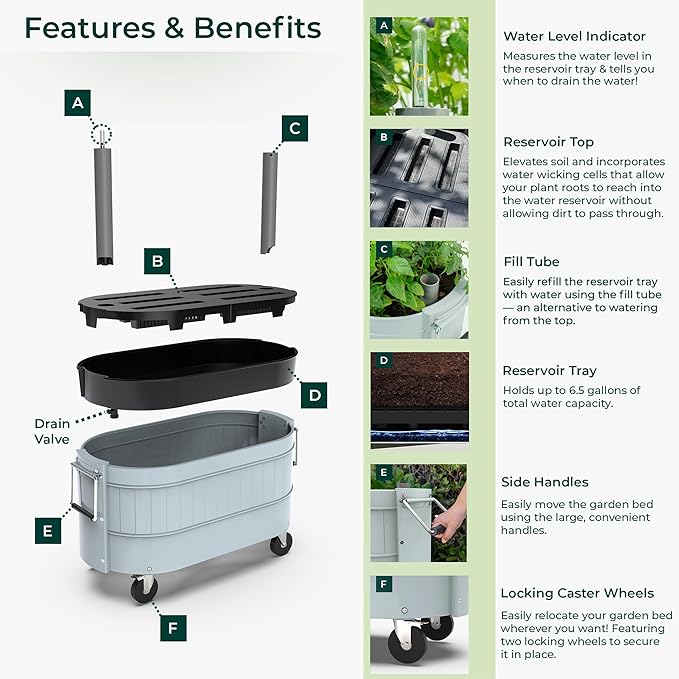 Features & Benefits

A

C

B

D

Drain Valve

E

F

A

Water Level Indicator

Measures the water level in the reservoir tray & tells you when to drain the water!

B

Reservoir Top

Elevates soil and incorporates water wicking cells that allow your plant roots to reach into the water reservoir without allowing dirt to pass through.

C

Fill Tube

Easily refill the reservoir tray with water using the fill tube — an alternative to watering from the top.

D

Reservoir Tray

Holds up to 6.5 gallons of total water capacity.

E

Side Handles

Easily move the garden bed using the large, convenient handles.

F

Locking Caster Wheels

Easily relocate your garden bed wherever you want! Featuring two locking wheels to secure it in place.