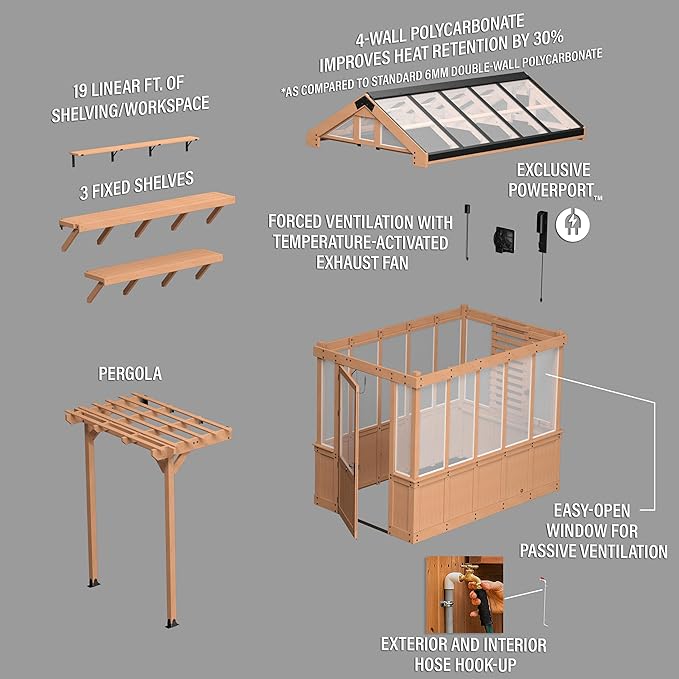 19 LINEAR FT. OF SHELVING/WORKSPACE

3 FIXED SHELVES

4-WALL POLYCARBONATE IMPROVES HEAT RETENTION BY 30%

*AS COMPARED TO STANDARD 6MM DOUBLE-WALL POLYCARBONATE

EXCLUSIVE POWERPORT™

FORCED VENTILATION WITH TEMPERATURE-ACTIVATED EXHAUST FAN

PERGOLA

EASY-OPEN WINDOW FOR PASSIVE VENTILATION

EXTERIOR AND INTERIOR HOSE HOOK-UP