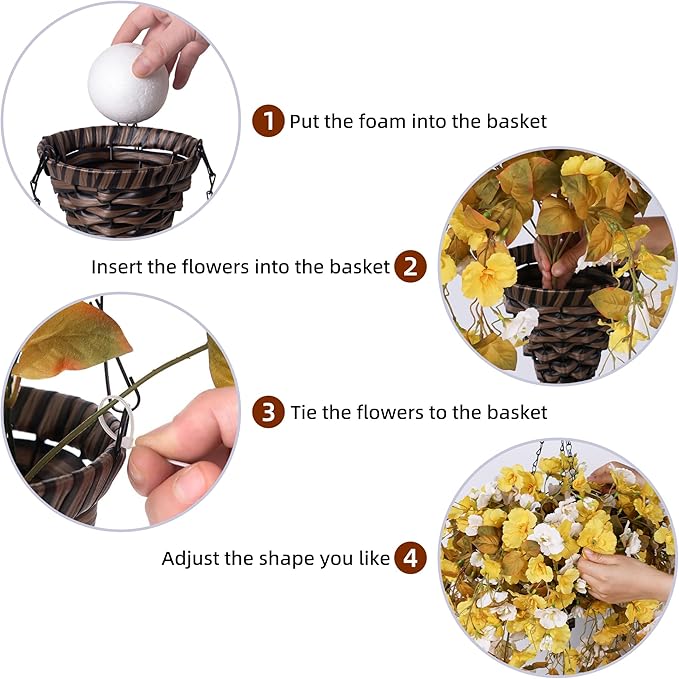 1 Put the foam into the basket

Insert the flowers into the basket 2

3 Tie the flowers to the basket

Adjust the shape you like 4