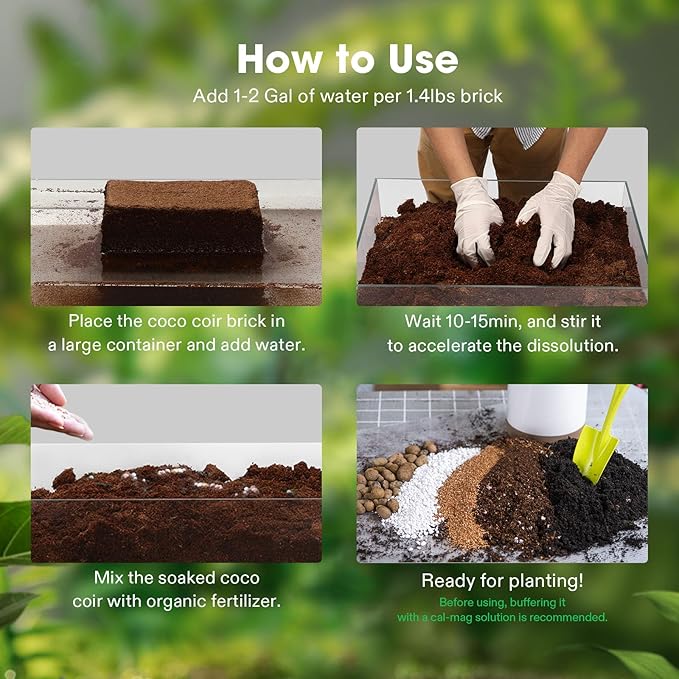 How to Use
Add 1-2 Gal of water per 1.4lbs brick

Place the coco coir brick in a large container and add water.

Wait 10-15min, and stir it to accelerate the dissolution.

Mix the soaked coco coir with organic fertilizer.

Ready for planting!
Before using, buffering it with a cal-mag solution is recommended.