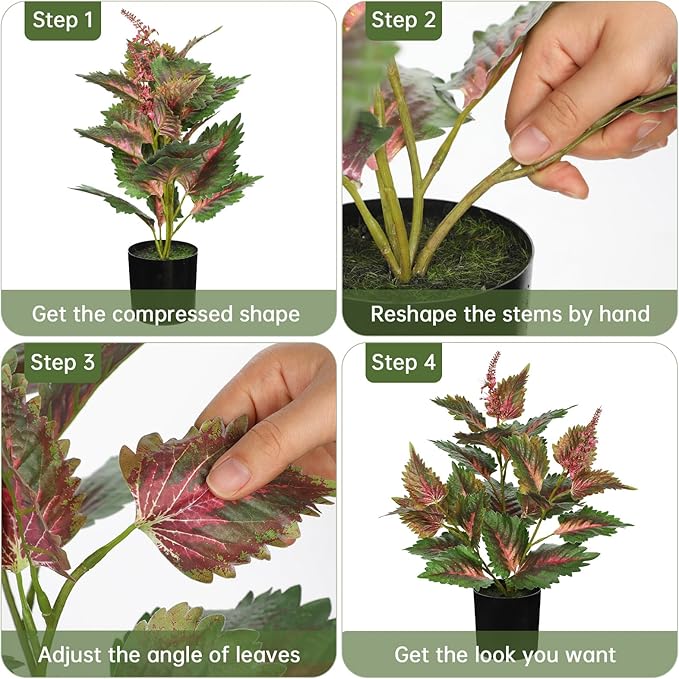 Step 1

Get the compressed shape

Step 2

Reshape the stems by hand

Step 3

Adjust the angle of leaves

Step 4

Get the look you want