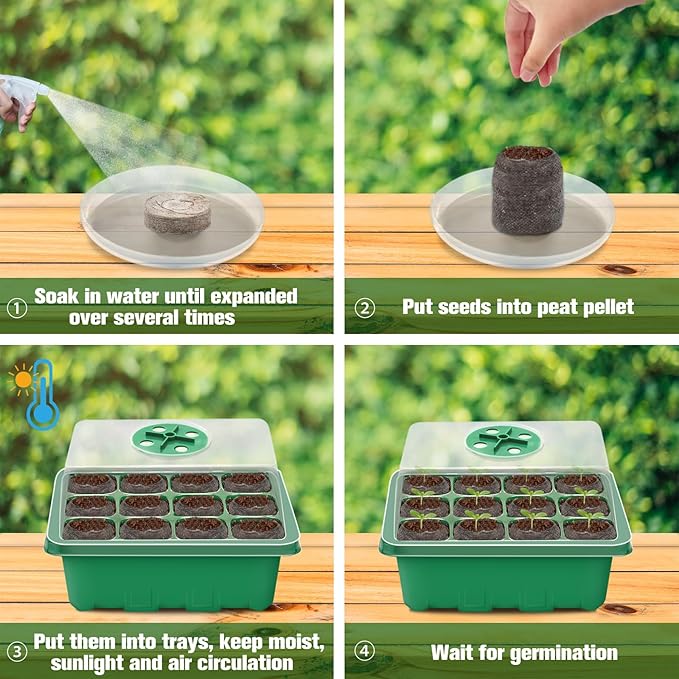 ① Soak in water until expanded over several times

② Put seeds into peat pellet

③ Put them into trays, keep moist, sunlight and air circulation

④ Wait for germination