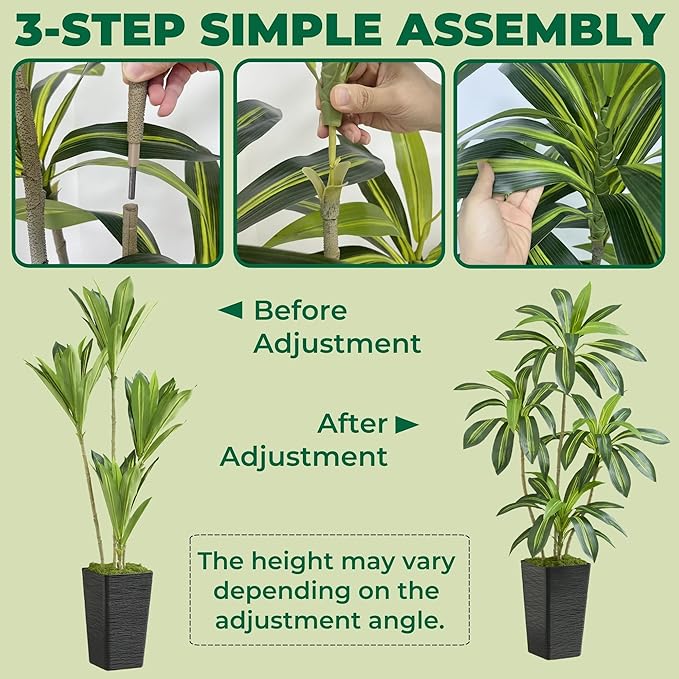 3-STEP SIMPLE ASSEMBLY

◄ Before Adjustment

After ► Adjustment

The height may vary depending on the adjustment angle.