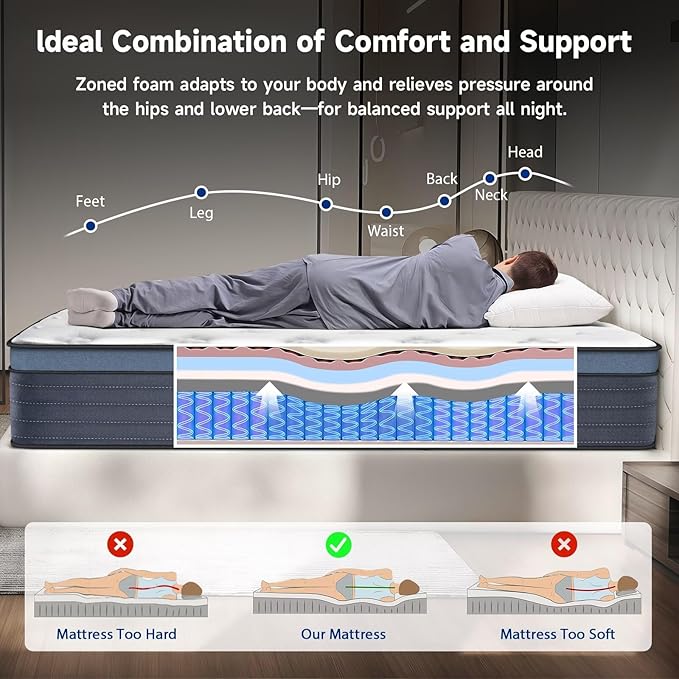 Ideal Combination of Comfort and Support

Zoned foam adapts to your body and relieves pressure around the hips and lower back—for balanced support all night.

Feet
Leg
Hip
Waist
Back
Neck
Head

Mattress Too Hard
Our Mattress
Mattress Too Soft