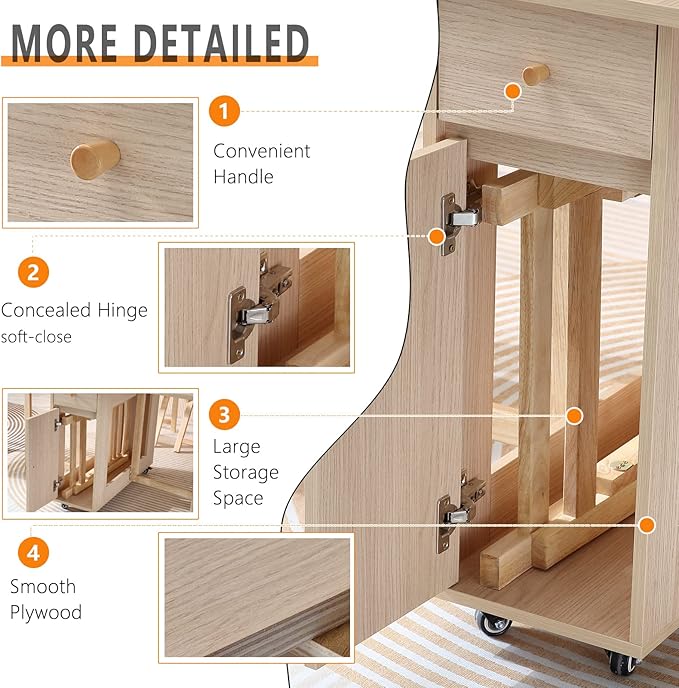 MORE DETAILED

1
Convenient Handle

2
Concealed Hinge
soft-close

3
Large Storage Space

4
Smooth Plywood