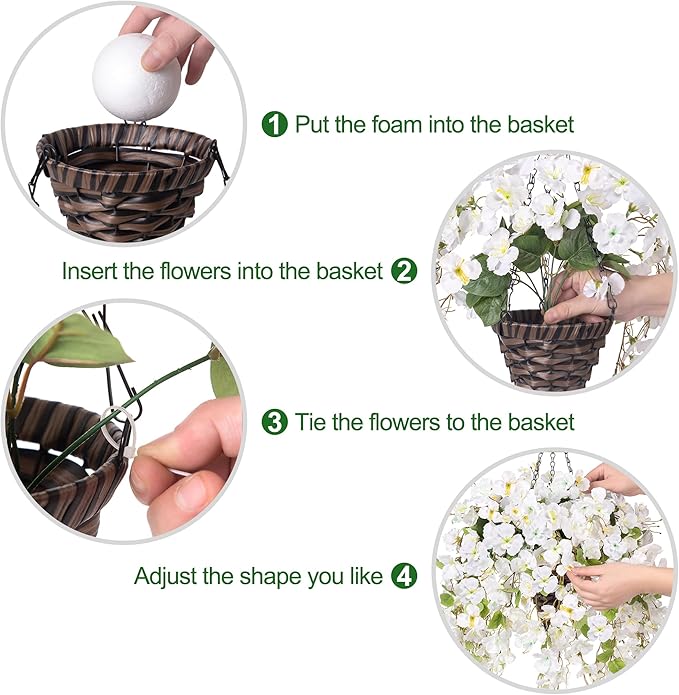 1 Put the foam into the basket

Insert the flowers into the basket 2

3 Tie the flowers to the basket

Adjust the shape you like 4