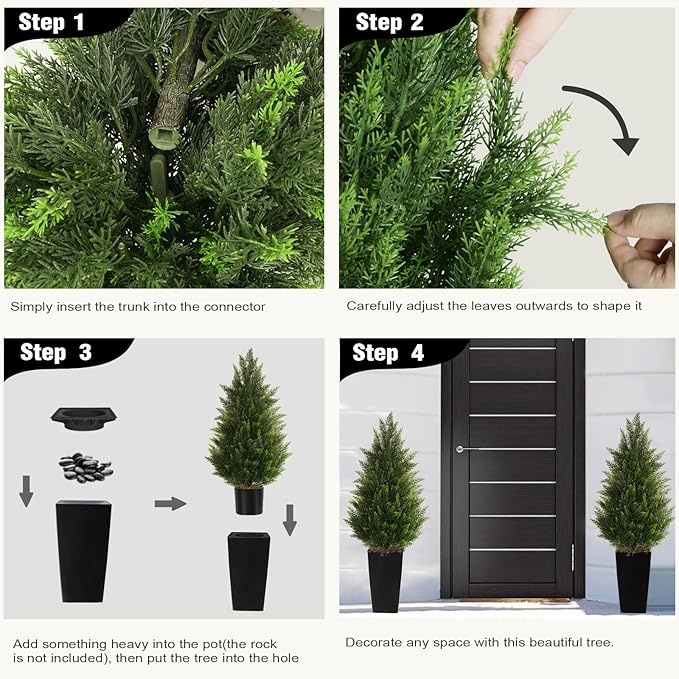 Step 1

Simply insert the trunk into the connector

Step 2

Carefully adjust the leaves outwards to shape it

Step 3

Add something heavy into the pot(the rock is not included), then put the tree into the hole

Step 4

Decorate any space with this beautiful tree.