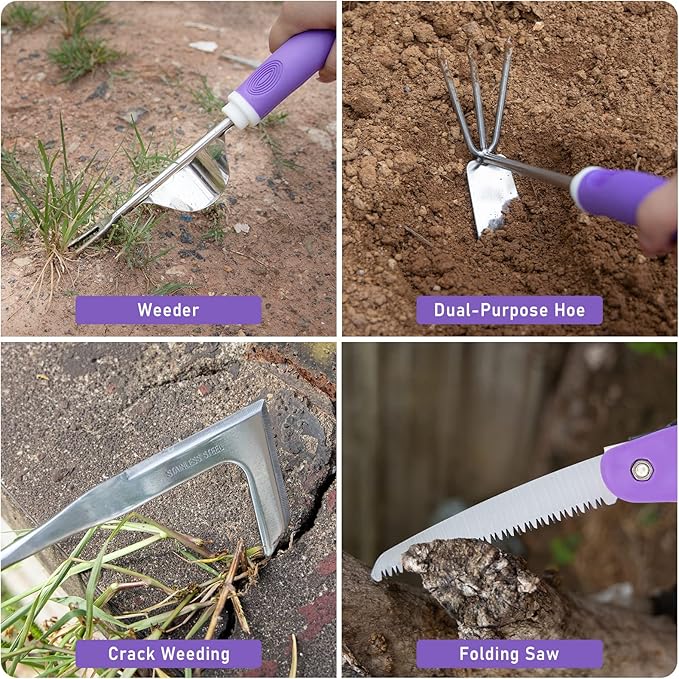 Weeder

Dual-Purpose Hoe

STAINLESS STEEL

Crack Weeding

Folding Saw