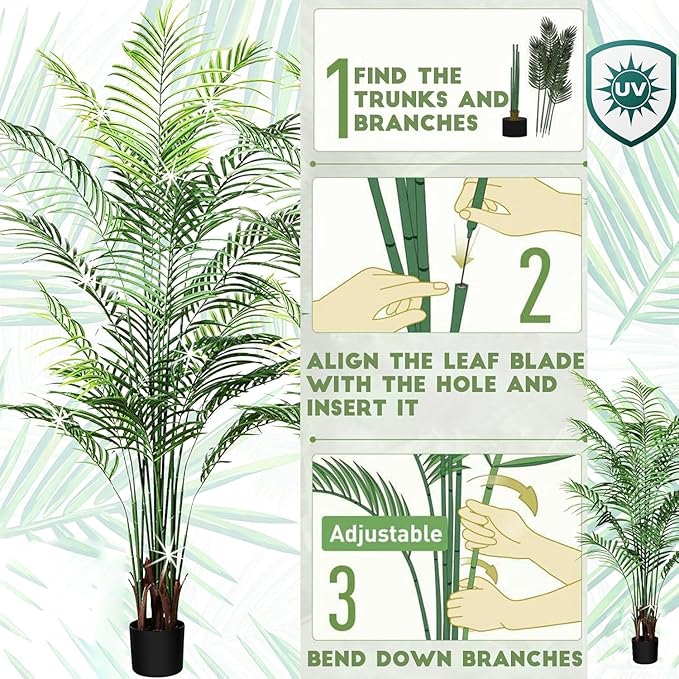 1 FIND THE TRUNKS AND BRANCHES

UV

2

ALIGN THE LEAF BLADE WITH THE HOLE AND INSERT IT

Adjustable

3

BEND DOWN BRANCHES