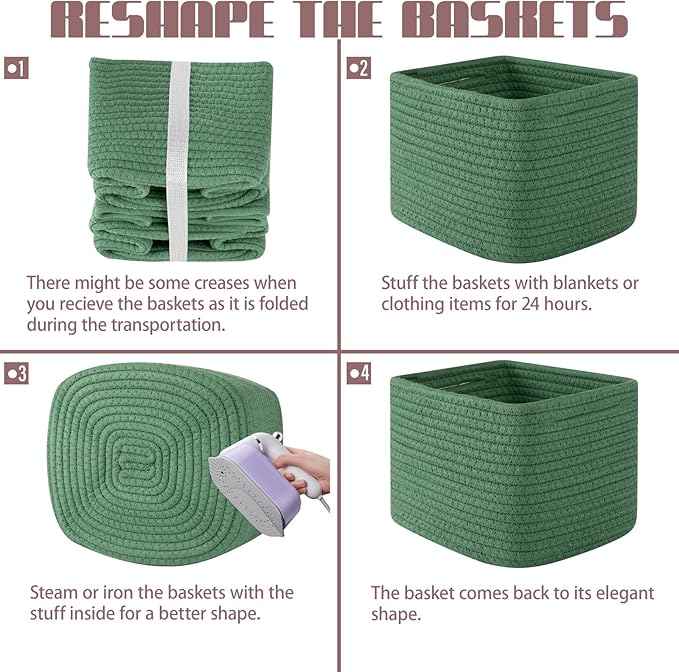 RESHAPE THE BASKETS

1

There might be some creases when you recieve the baskets as it is folded during the transportation.

2

Stuff the baskets with blankets or clothing items for 24 hours.

3

Steam or iron the baskets with the stuff inside for a better shape.

4

The basket comes back to its elegant shape.