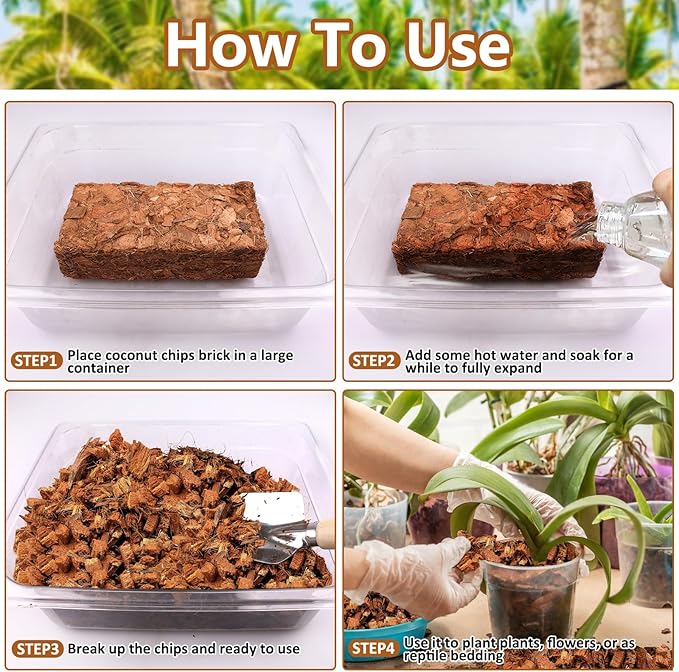 How To Use

STEP1 Place coconut chips brick in a large container

STEP2 Add some hot water and soak for a while to fully expand

STEP3 Break up the chips and ready to use

STEP4 Use it to plant plants, flowers, or as reptile bedding