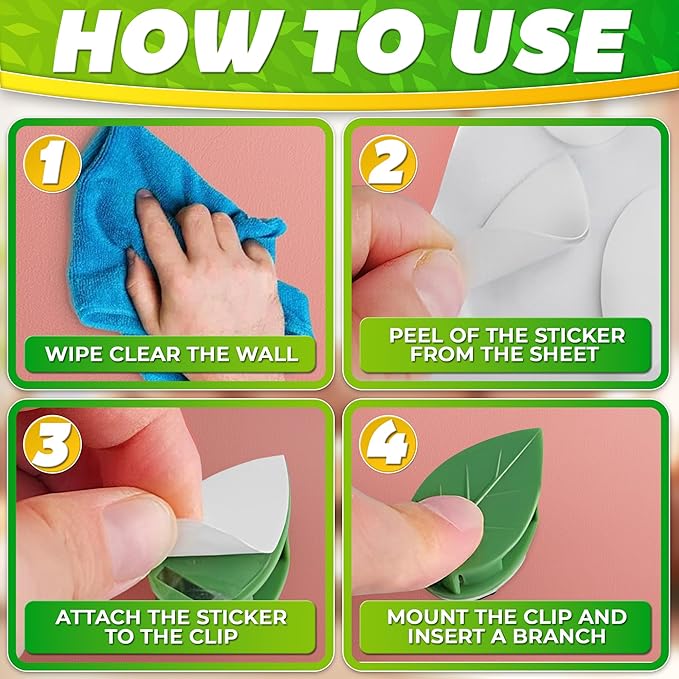 HOW TO USE

1
WIPE CLEAR THE WALL

2
PEEL OF THE STICKER FROM THE SHEET

3
ATTACH THE STICKER TO THE CLIP

4
MOUNT THE CLIP AND INSERT A BRANCH