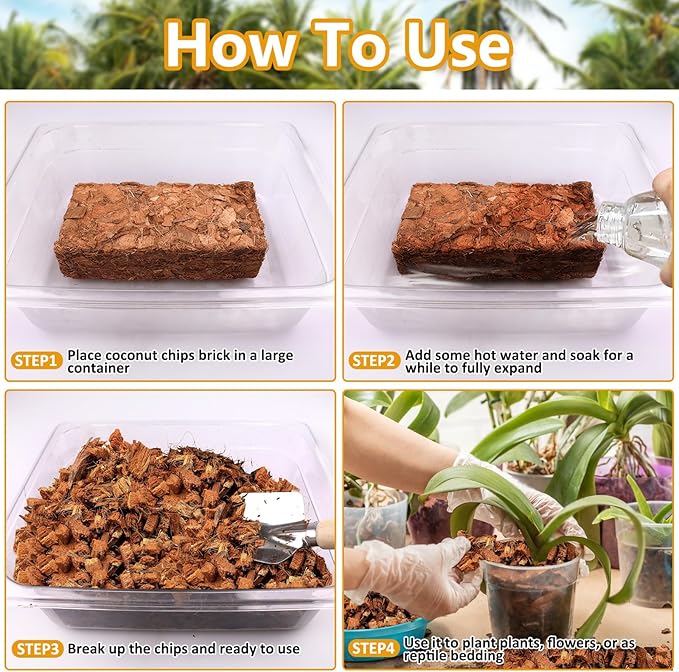 How To Use

STEP1 Place coconut chips brick in a large container

STEP2 Add some hot water and soak for a while to fully expand

STEP3 Break up the chips and ready to use

STEP4 Use it to plant plants, flowers, or as reptile bedding