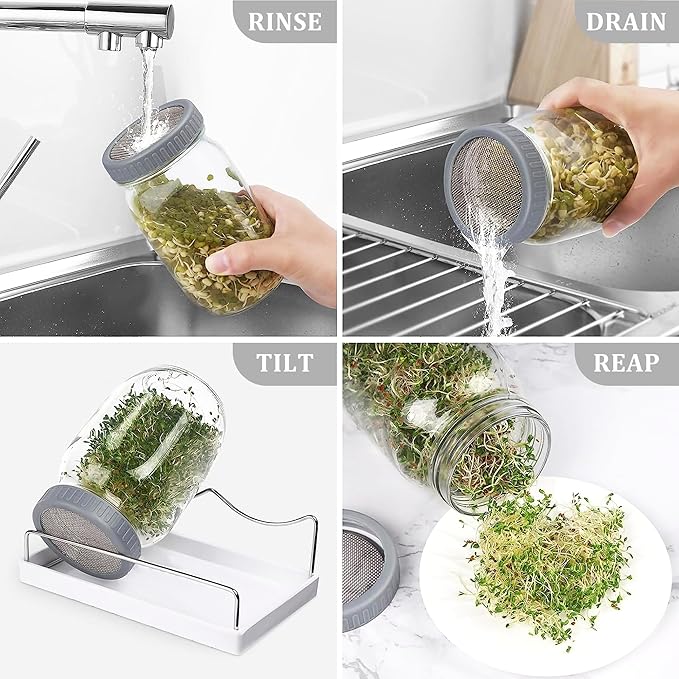 RINSE

DRAIN

TILT

REAP