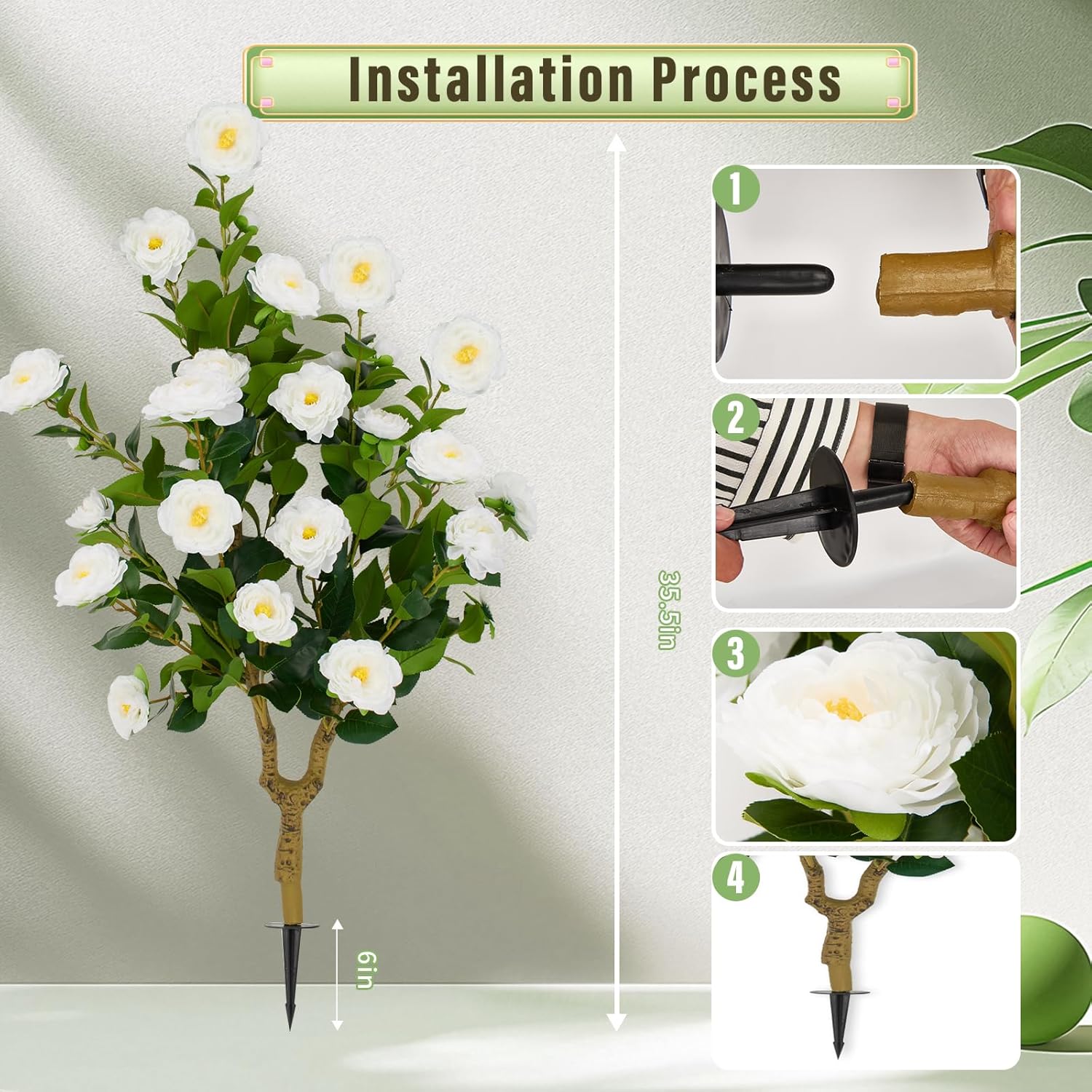 Installation Process

35.5in

6in

1

2

3

4