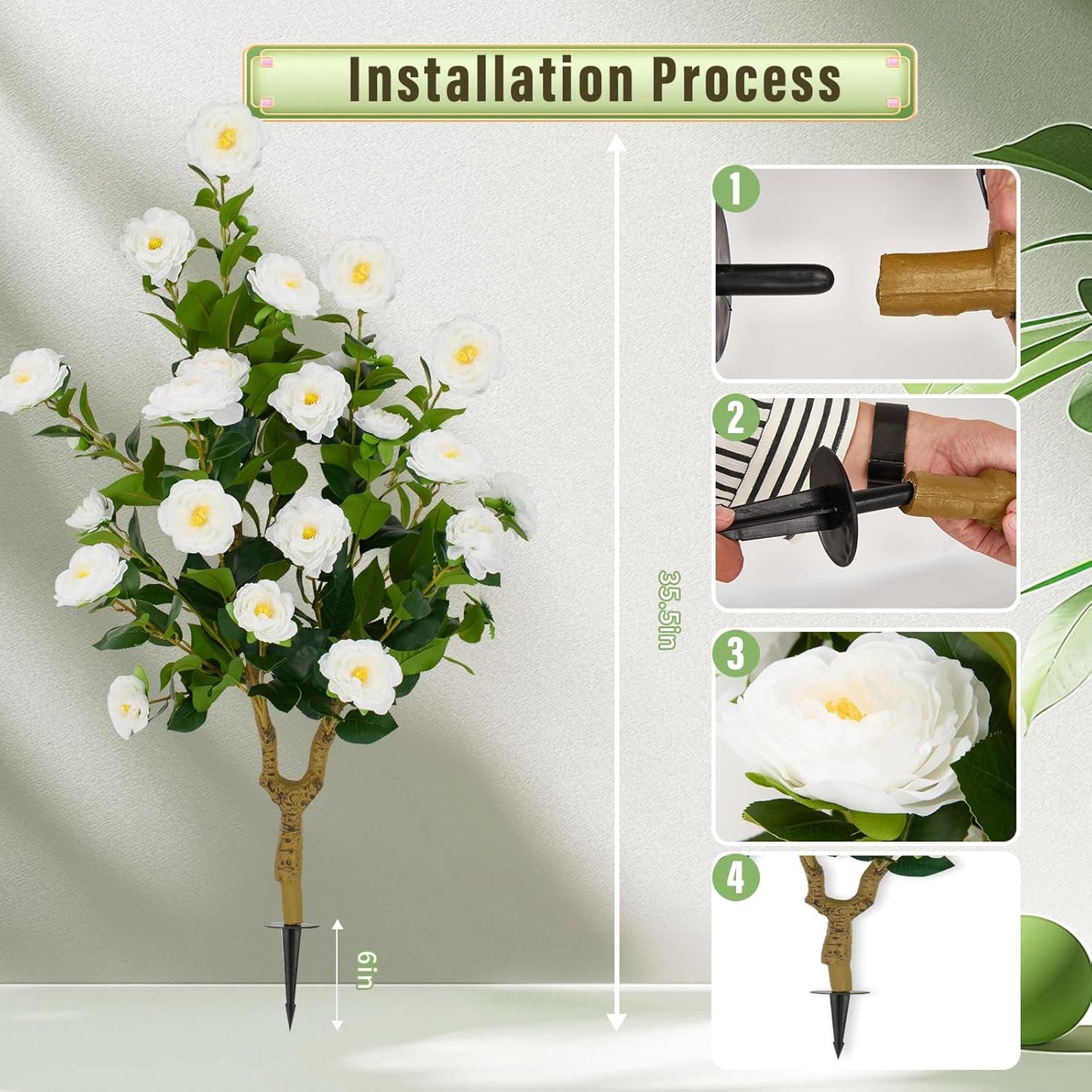 Installation Process

35.5in

6in

1

2

3

4