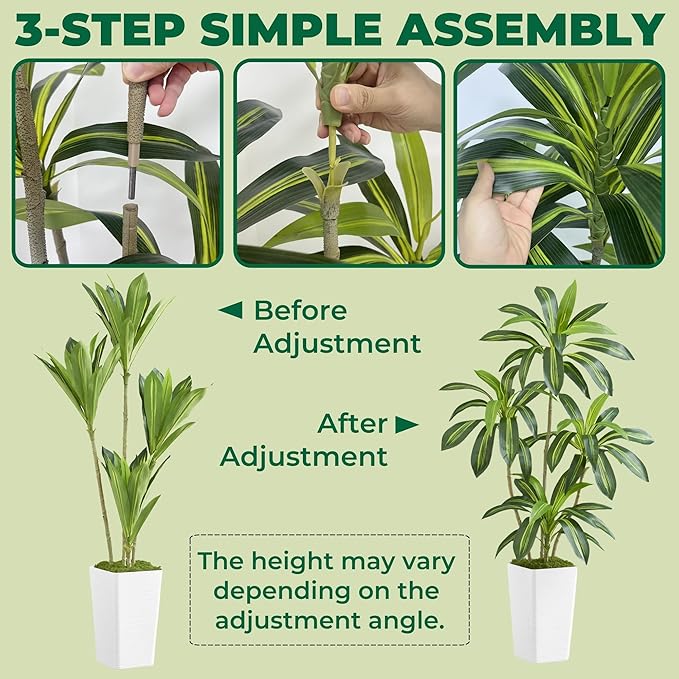 3-STEP SIMPLE ASSEMBLY

◀ Before Adjustment

After ▶ Adjustment

The height may vary depending on the adjustment angle.