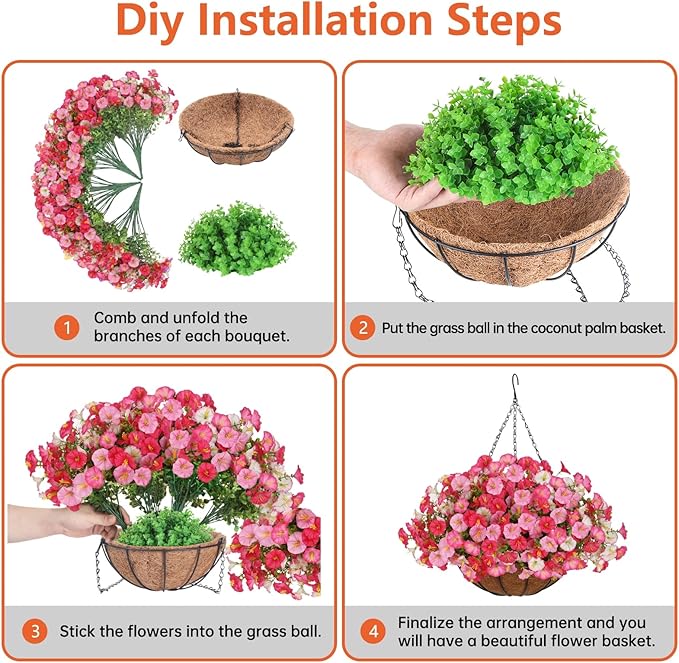 Diy Installation Steps

1 Comb and unfold the branches of each bouquet.

2 Put the grass ball in the coconut palm basket.

3 Stick the flowers into the grass ball.

4 Finalize the arrangement and you will have a beautiful flower basket.