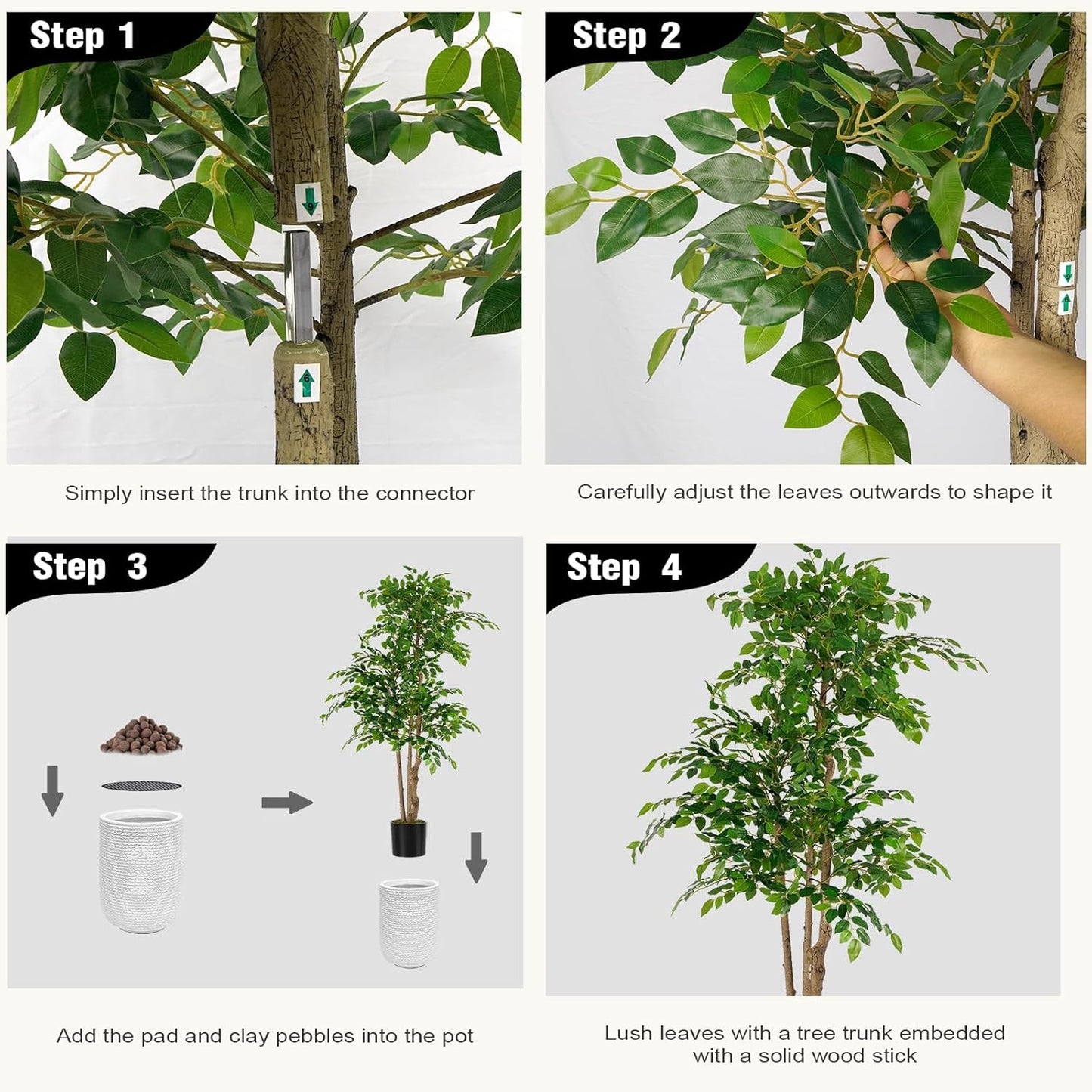 Step 1

Simply insert the trunk into the connector

Step 2

Carefully adjust the leaves outwards to shape it

Step 3

Add the pad and clay pebbles into the pot

Step 4

Lush leaves with a tree trunk embedded with a solid wood stick