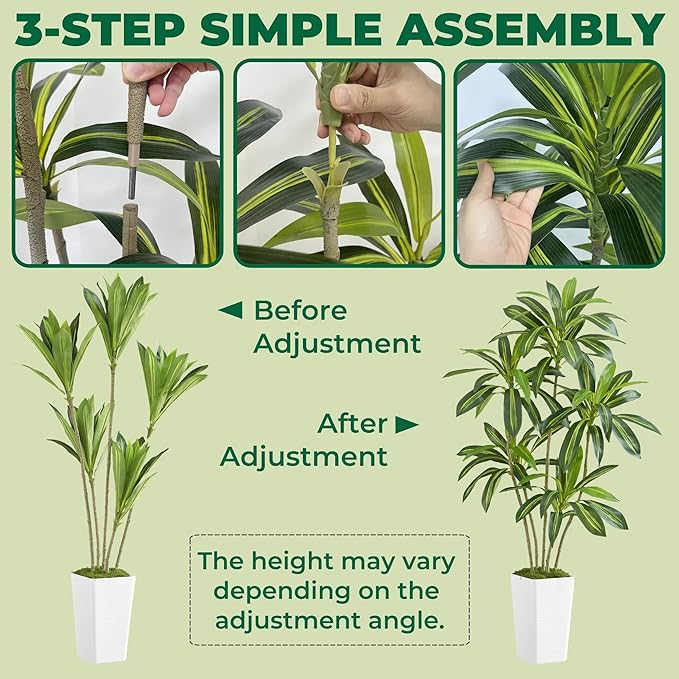 3-STEP SIMPLE ASSEMBLY

◄ Before Adjustment

After ► Adjustment

The height may vary depending on the adjustment angle.