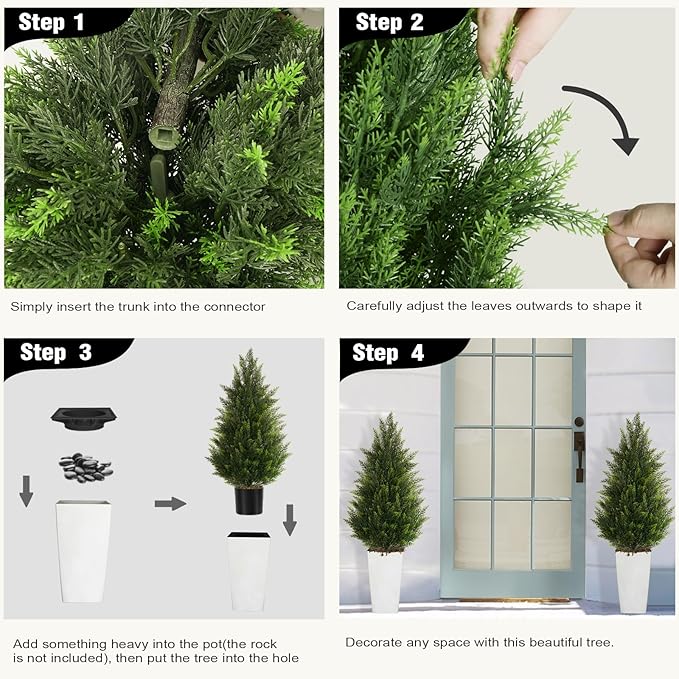 Step 1

Simply insert the trunk into the connector

Step 2

Carefully adjust the leaves outwards to shape it

Step 3

Add something heavy into the pot(the rock is not included), then put the tree into the hole

Step 4

Decorate any space with this beautiful tree.