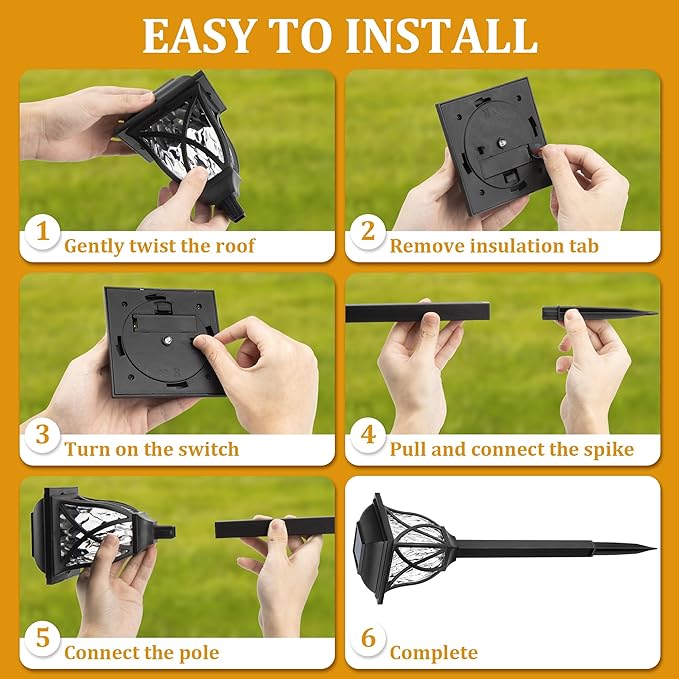 EASY TO INSTALL

1 Gently twist the roof

2 Remove insulation tab

3 Turn on the switch

4 Pull and connect the spike

5 Connect the pole

6 Complete