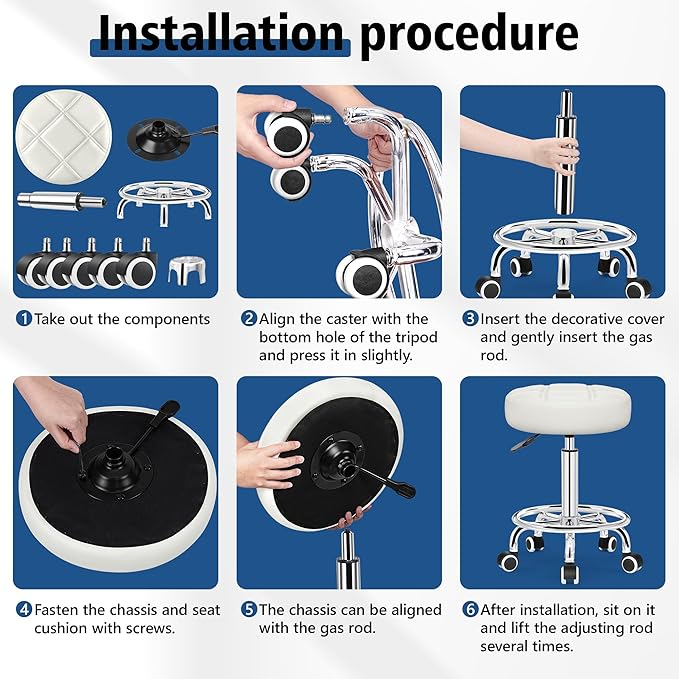 Installation procedure

1 Take out the components

2 Align the caster with the bottom hole of the tripod and press it in slightly.

3 Insert the decorative cover and gently insert the gas rod.

4 Fasten the chassis and seat cushion with screws.

5 The chassis can be aligned with the gas rod.

6 After installation, sit on it and lift the adjusting rod several times.