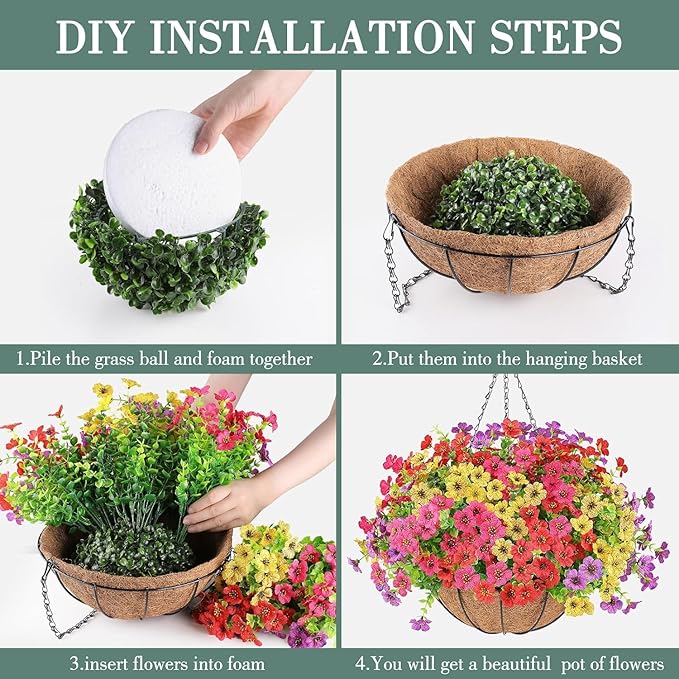 DIY INSTALLATION STEPS

1.Pile the grass ball and foam together

2.Put them into the hanging basket

3.insert flowers into foam

4.You will get a beautiful pot of flowers