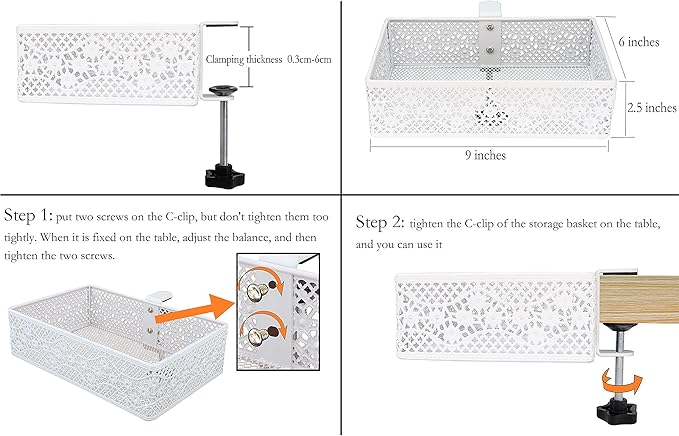 Clamping thickness 0.3cm-6cm

6 inches

2.5 inches

9 inches

Step 1: put two screws on the C-clip, but don't tighten them too tightly. When it is fixed on the table, adjust the balance, and then tighten the two screws.

Step 2: tighten the C-clip of the storage basket on the table, and you can use it