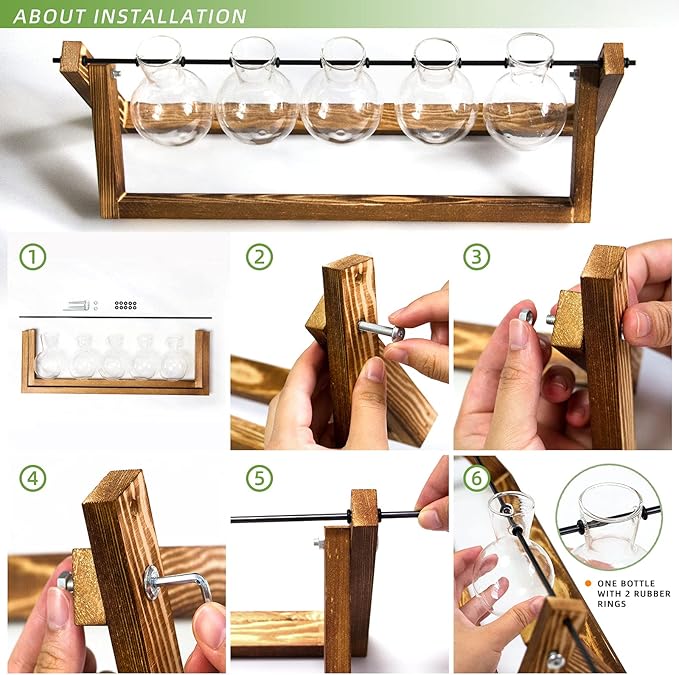 ABOUT INSTALLATION

①

②

③

④

⑤

⑥

ONE BOTTLE WITH 2 RUBBER RINGS