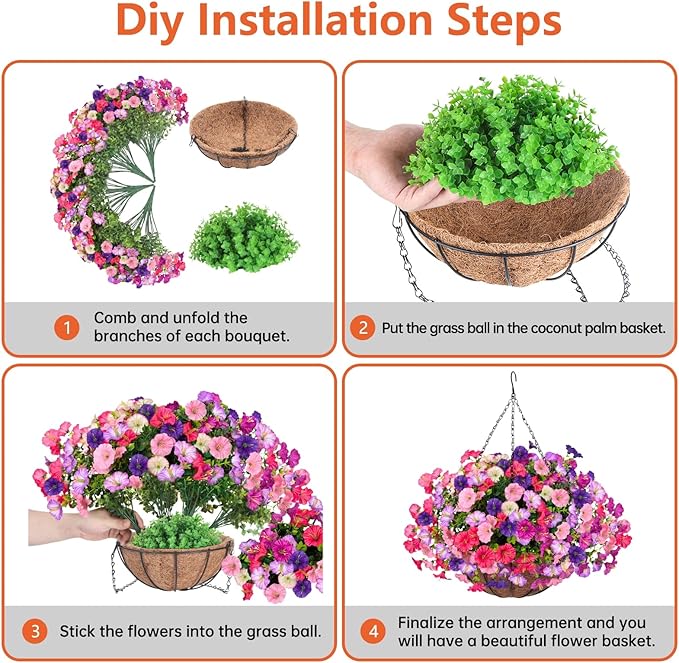 Diy Installation Steps

1 Comb and unfold the branches of each bouquet.

2 Put the grass ball in the coconut palm basket.

3 Stick the flowers into the grass ball.

4 Finalize the arrangement and you will have a beautiful flower basket.