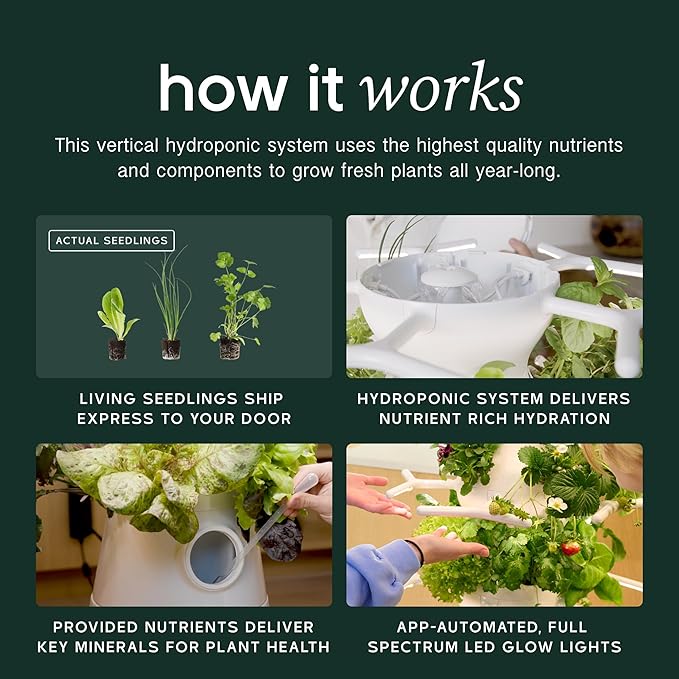 how it works

This vertical hydroponic system uses the highest quality nutrients and components to grow fresh plants all year-long.

ACTUAL SEEDLINGS

LIVING SEEDLINGS SHIP EXPRESS TO YOUR DOOR

HYDROPONIC SYSTEM DELIVERS NUTRIENT RICH HYDRATION

PROVIDED NUTRIENTS DELIVER KEY MINERALS FOR PLANT HEALTH

APP-AUTOMATED, FULL SPECTRUM LED GLOW LIGHTS