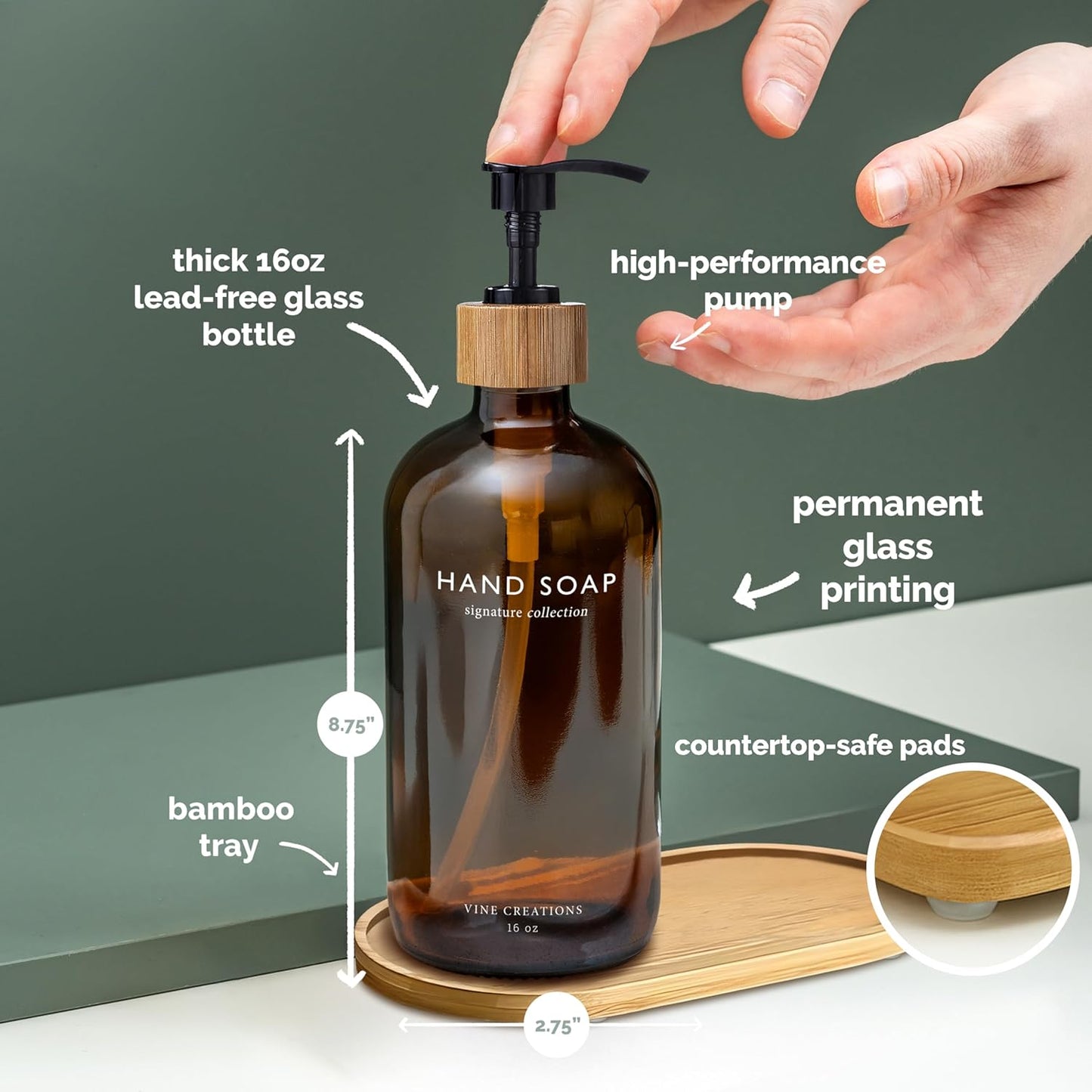 thick 16oz lead-free glass bottle

high-performance pump

permanent glass printing

HAND SOAP
signature collection

8.75"

countertop-safe pads

bamboo tray

VINE CREATIONS
16 oz

2.75"