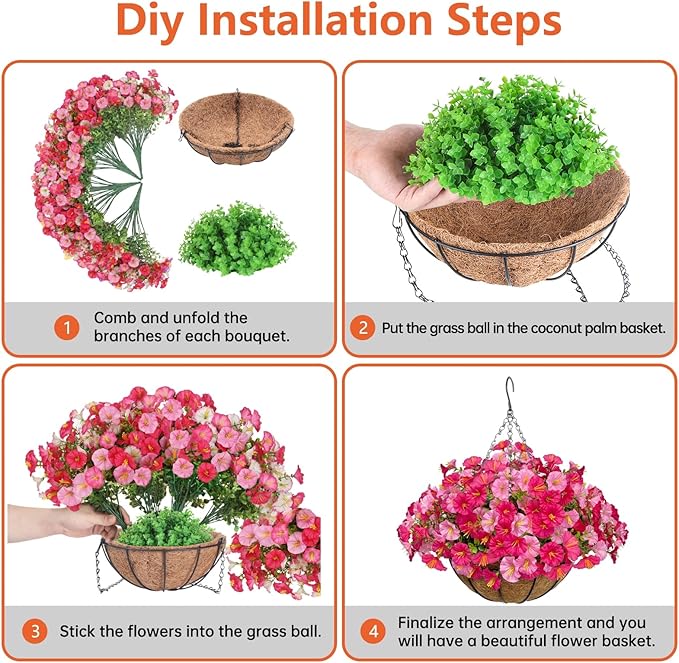 Diy Installation Steps

1 Comb and unfold the branches of each bouquet.

2 Put the grass ball in the coconut palm basket.

3 Stick the flowers into the grass ball.

4 Finalize the arrangement and you will have a beautiful flower basket.