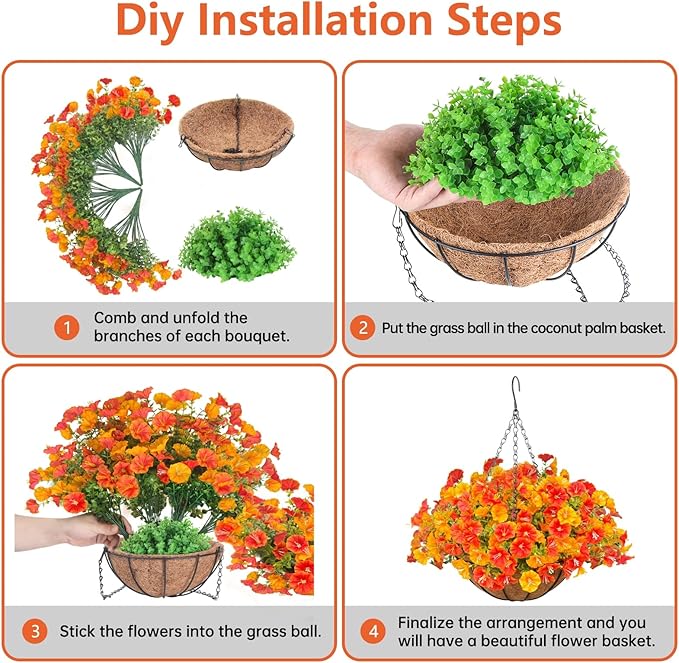 Diy Installation Steps

1 Comb and unfold the branches of each bouquet.

2 Put the grass ball in the coconut palm basket.

3 Stick the flowers into the grass ball.

4 Finalize the arrangement and you will have a beautiful flower basket.