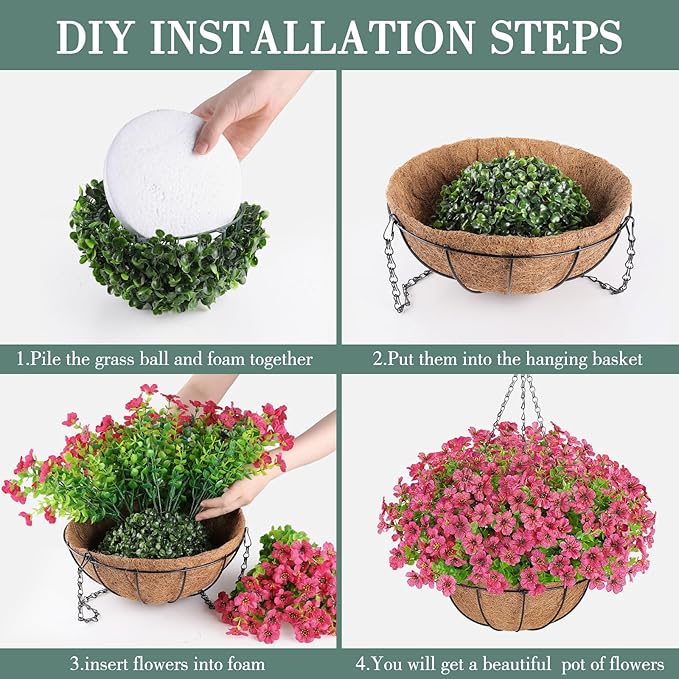 DIY INSTALLATION STEPS

1.Pile the grass ball and foam together

2.Put them into the hanging basket

3.insert flowers into foam

4.You will get a beautiful pot of flowers